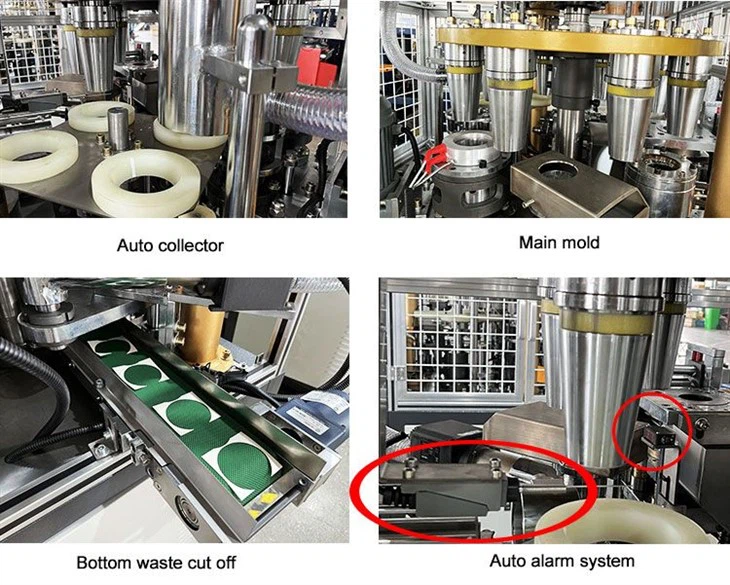 Auto collector

Main mold

Bottom waste cut off

Auto alarm system